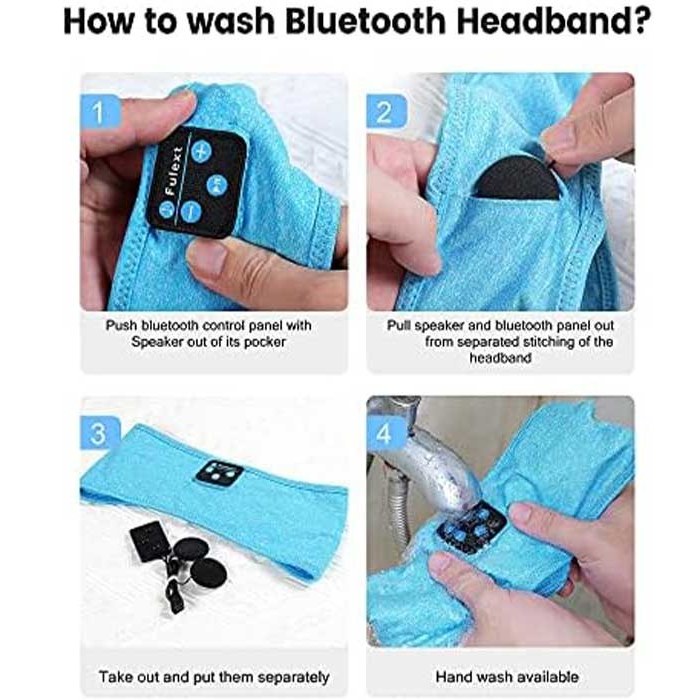 How to wash Bluetooth Headband?

1

Fulext

Push bluetooth control panel with Speaker out of its pocker

2

Pull speaker and bluetooth panel out from separated stitching of the headband

3

Take out and put them separately

4

Hand wash available