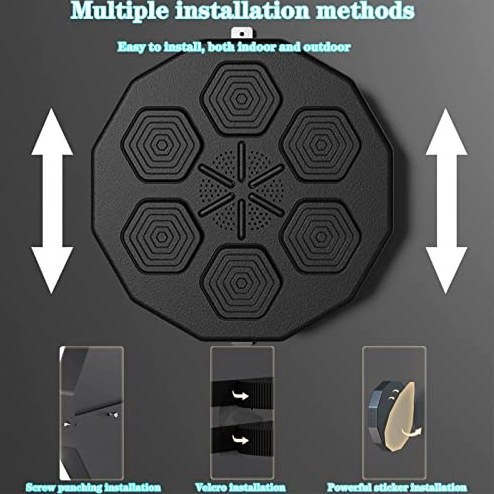 Multiple installation methods

Easy to install, both indoor and outdoor

Screw punching installation

Velcro installation

Powerful sticker installation